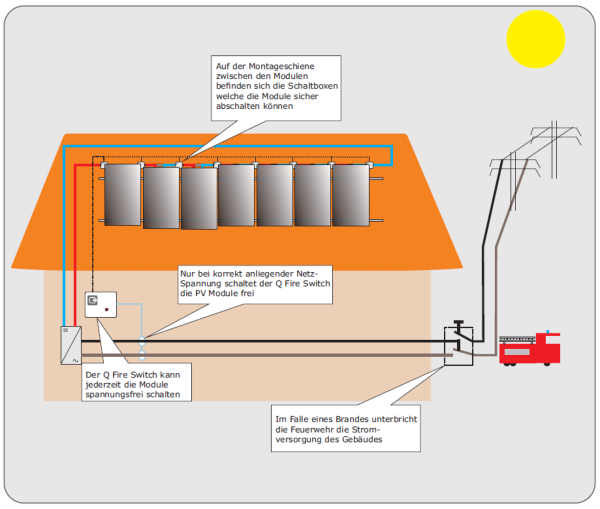 Auf der Montageschiene zwischen den Modulen befinden sich die Schaltboxen welche die Module sicher abschalten können

Nur bei korrekt anliegender Netz-Spannung schaltet der Q Fire Switch die PV Module frei

Der Q Fire Switch kann jederzeit die Module spannungsfrei schalten

Im Falle eines Brandes unterbricht die Feuerwehr die Stromversorgung des Gebäudes